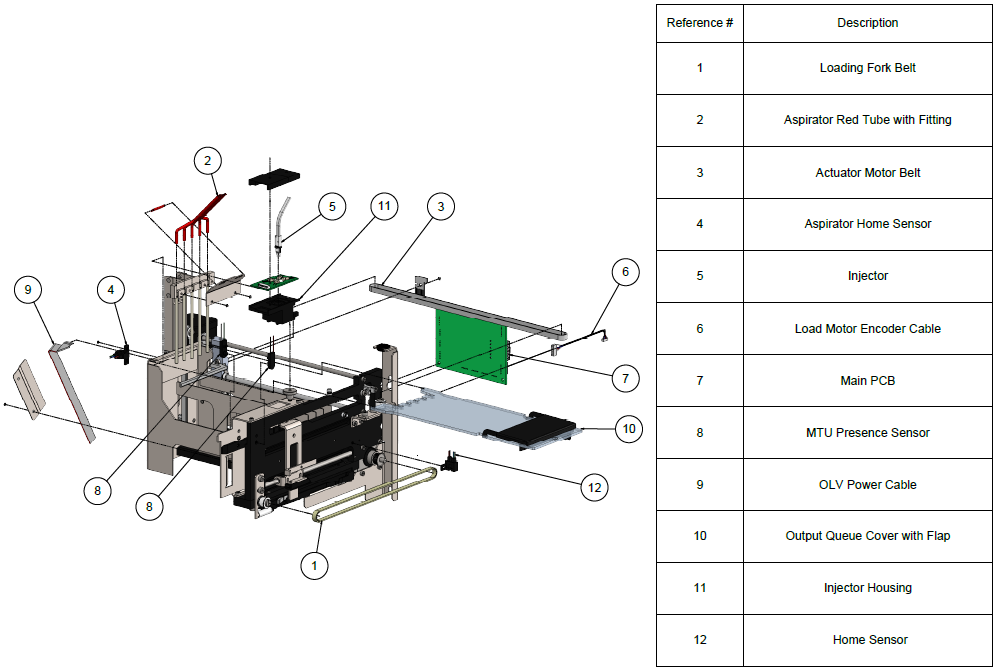 2
5
11
3
9
4
6
7
10
8
8
12
1

| Reference # | Description |
|---|---|
| 1 | Loading Fork Belt |
| 2 | Aspirator Red Tube with Fitting |
| 3 | Actuator Motor Belt |
| 4 | Aspirator Home Sensor |
| 5 | Injector |
| 6 | Load Motor Encoder Cable |
| 7 | Main PCB |
| 8 | MTU Presence Sensor |
| 9 | OLV Power Cable |
| 10 | Output Queue Cover with Flap |
| 11 | Injector Housing |
| 12 | Home Sensor |